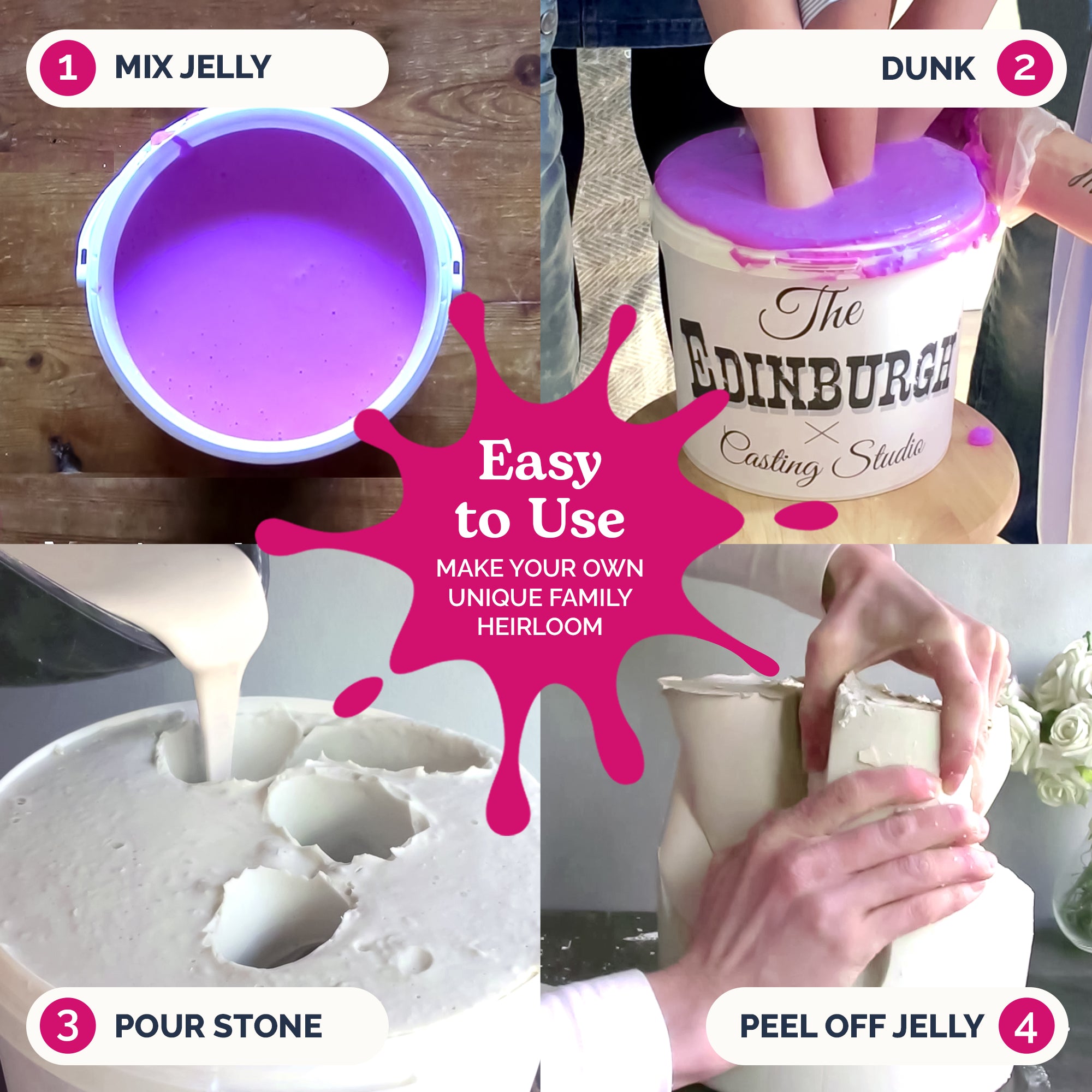 1 MIX JELLY

DUNK 2

The EDINBURGH × Casting Studio

Easy to Use

MAKE YOUR OWN UNIQUE FAMILY HEIRLOOM

3 POUR STONE

PEEL OFF JELLY 4