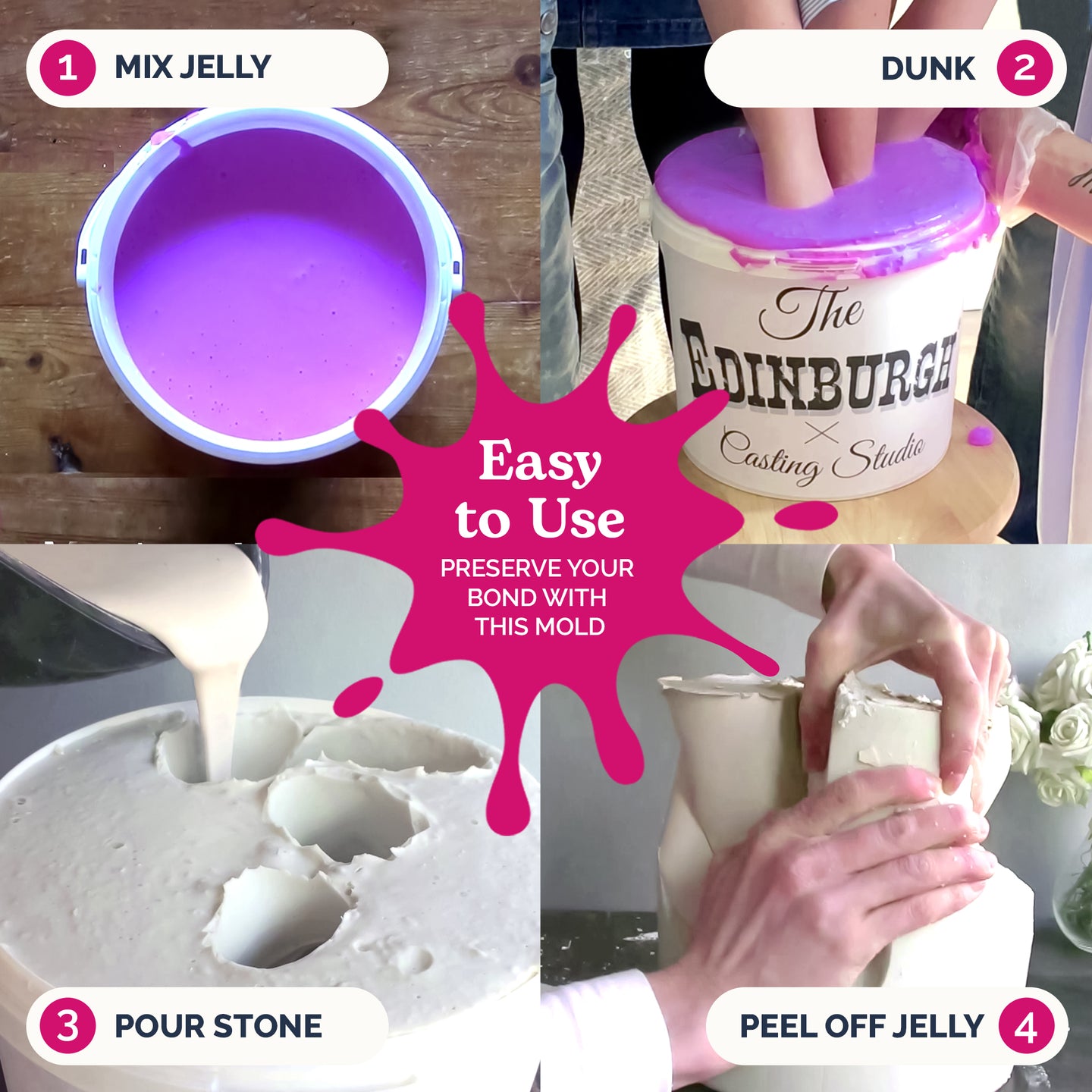 1 MIX JELLY

DUNK 2

The EDINBURGH × Casting Studio

Easy to Use
PRESERVE YOUR BOND WITH THIS MOLD

3 POUR STONE

PEEL OFF JELLY 4